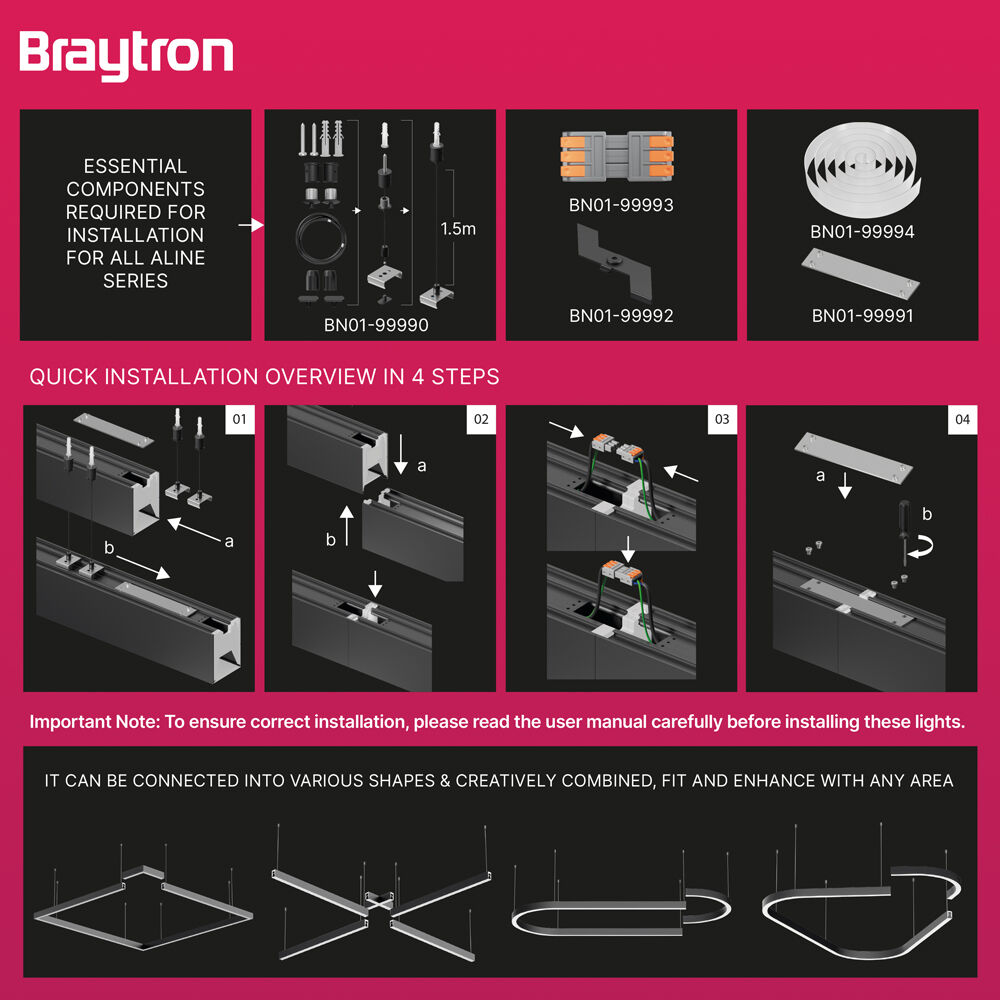 Braytron

ESSENTIAL COMPONENTS REQUIRED FOR INSTALLATION FOR ALL ALINE SERIES

1.5m

BN01-99990

BN01-99993

BN01-99992

BN01-99994

BN01-99991

QUICK INSTALLATION OVERVIEW IN 4 STEPS

01

a

b

02

a

b

03

04

a

b

Important Note: To ensure correct installation, please read the user manual carefully before installing these lights.

IT CAN BE CONNECTED INTO VARIOUS SHAPES & CREATIVELY COMBINED, FIT AND ENHANCE WITH ANY AREA