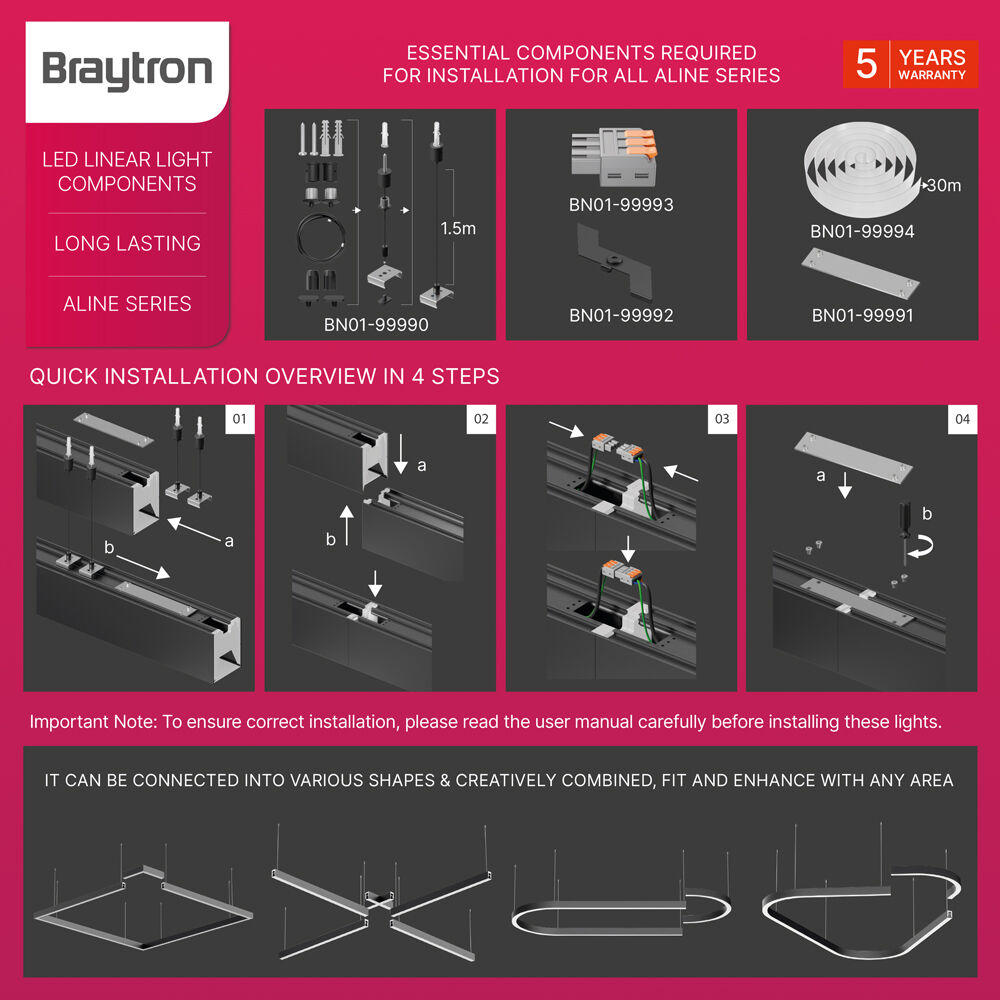 Braytron

LED LINEAR LIGHT COMPONENTS

LONG LASTING

ALINE SERIES

ESSENTIAL COMPONENTS REQUIRED FOR INSTALLATION FOR ALL ALINE SERIES

5 YEARS WARRANTY

1.5m

BN01-99990

BN01-99993

BN01-99992

30m

BN01-99994

BN01-99991

QUICK INSTALLATION OVERVIEW IN 4 STEPS

01

a

b

02

a

b

03

04

a

b

Important Note: To ensure correct installation, please read the user manual carefully before installing these lights.

IT CAN BE CONNECTED INTO VARIOUS SHAPES & CREATIVELY COMBINED, FIT AND ENHANCE WITH ANY AREA