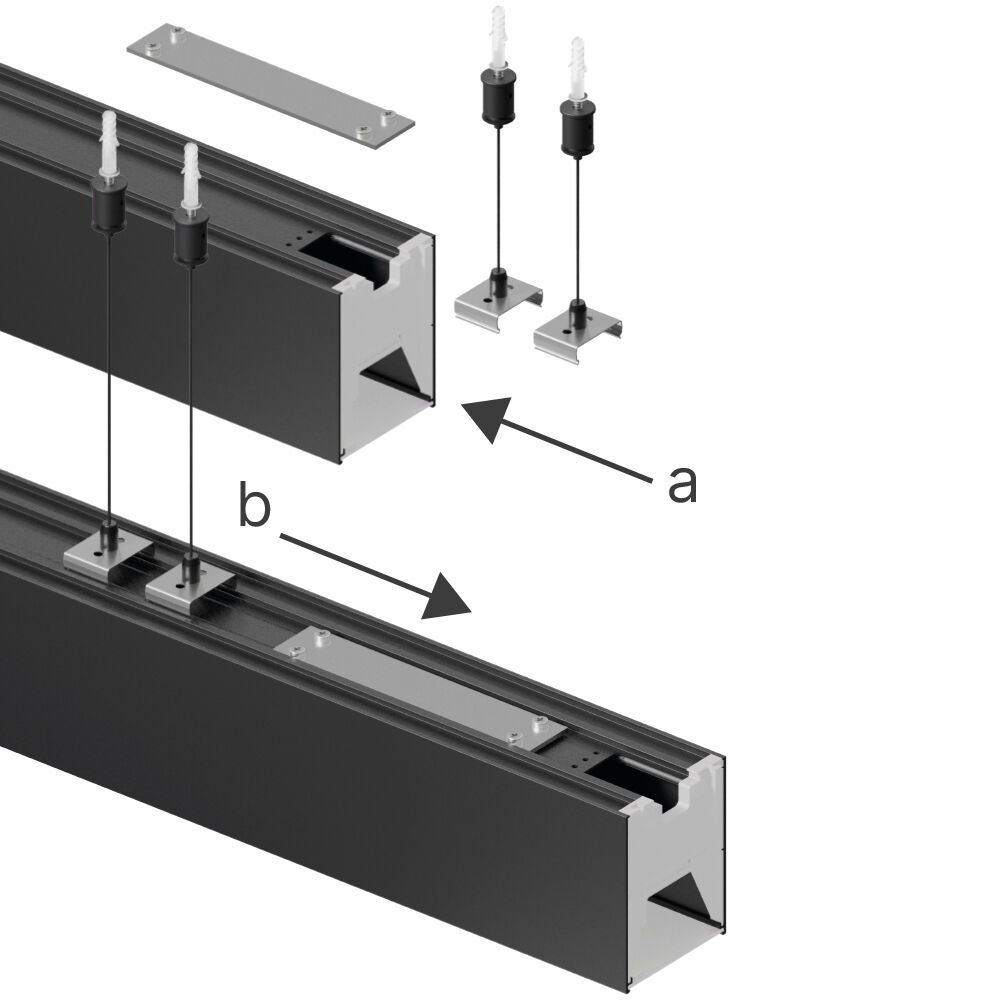 a

b