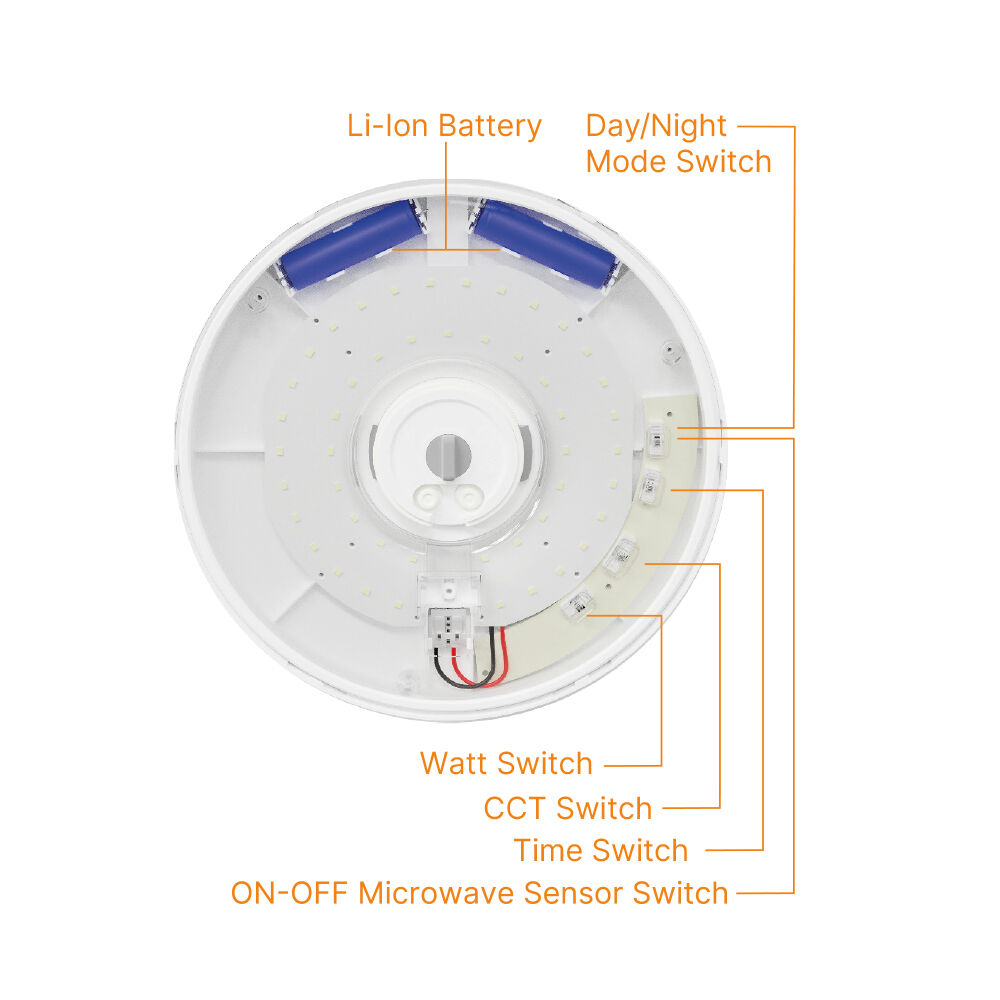 Li-Ion Battery

Day/Night
Mode Switch

Watt Switch

CCT Switch

Time Switch

ON-OFF Microwave Sensor Switch